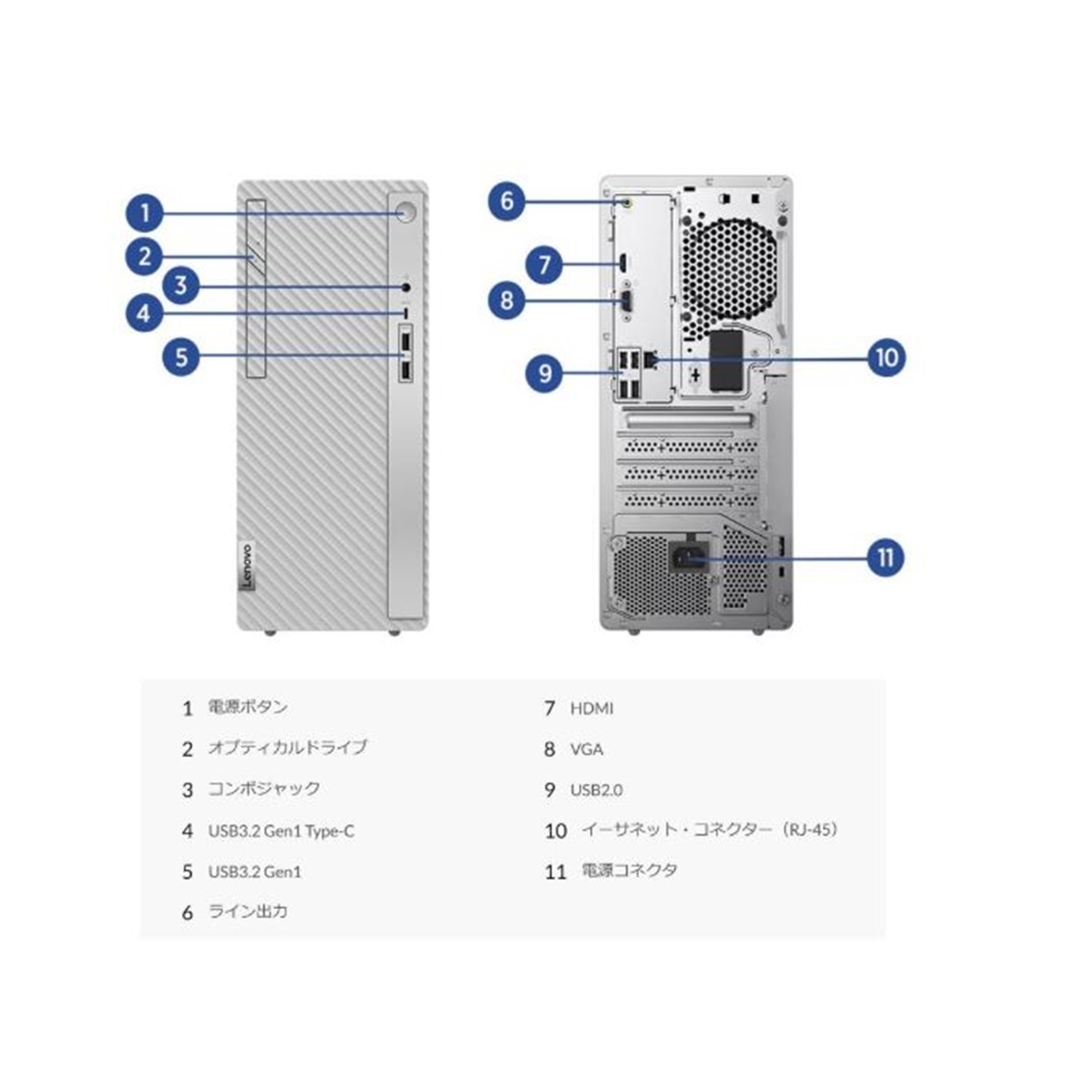 1
2
3
4
5
Lenovo

6
7
8
9
10
11

1 電源ボタン
2 オプティカルドライブ
3 コンボジャック
4 USB3.2 Gen1 Type-C
5 USB3.2 Gen1
6 ライン出力

7 HDMI
8 VGA
9 USB2.0
10 イーサネット・コネクター（RJ-45）
11 電源コネクタ