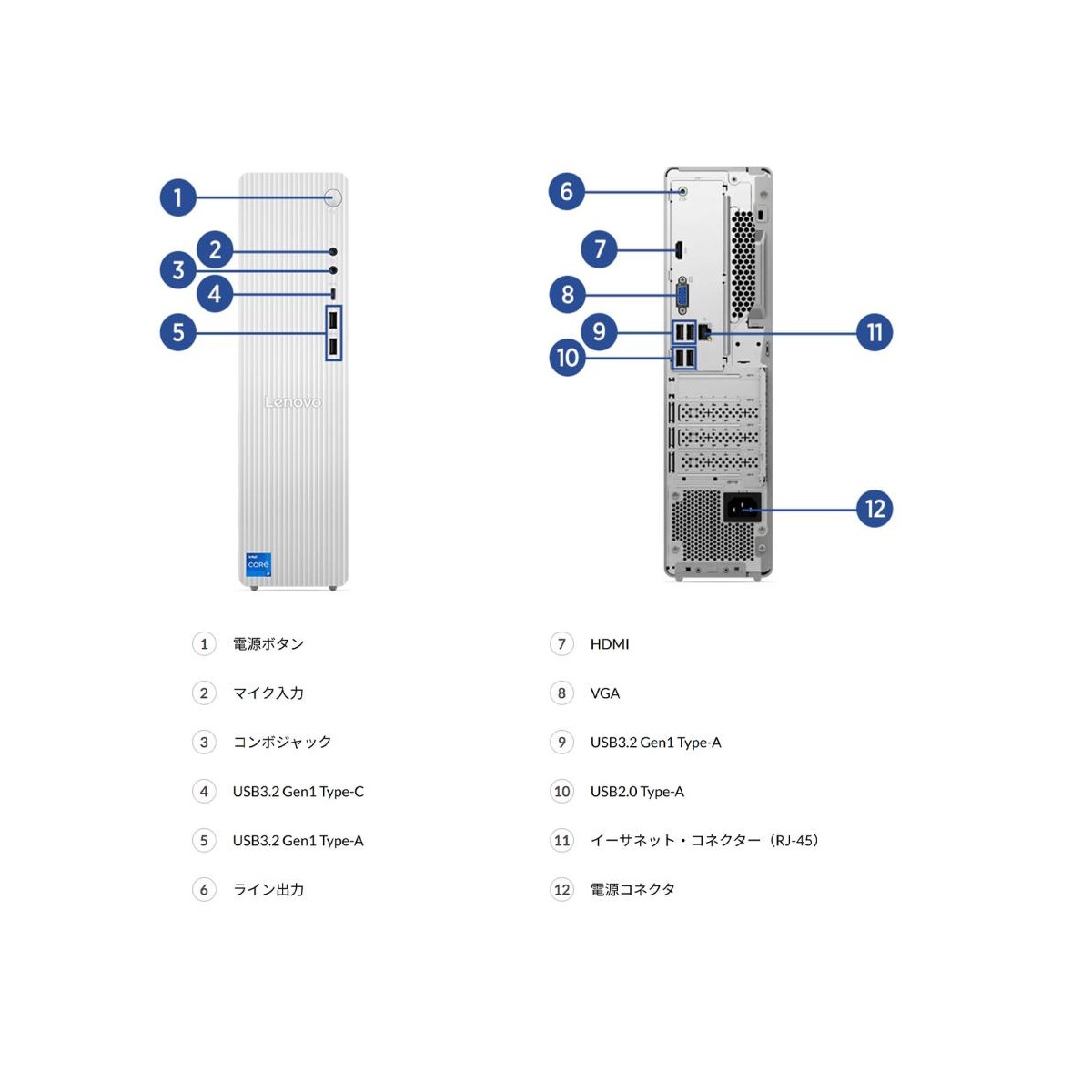 1
2
3
4
5
Lenovo
intel
CORE

6
7
8
9
10
11
12

1 電源ボタン
2 マイク入力
3 コンボジャック
4 USB3.2 Gen1 Type-C
5 USB3.2 Gen1 Type-A
6 ライン出力

7 HDMI
8 VGA
9 USB3.2 Gen1 Type-A
10 USB2.0 Type-A
11 イーサネット・コネクター（RJ-45）
12 電源コネクタ